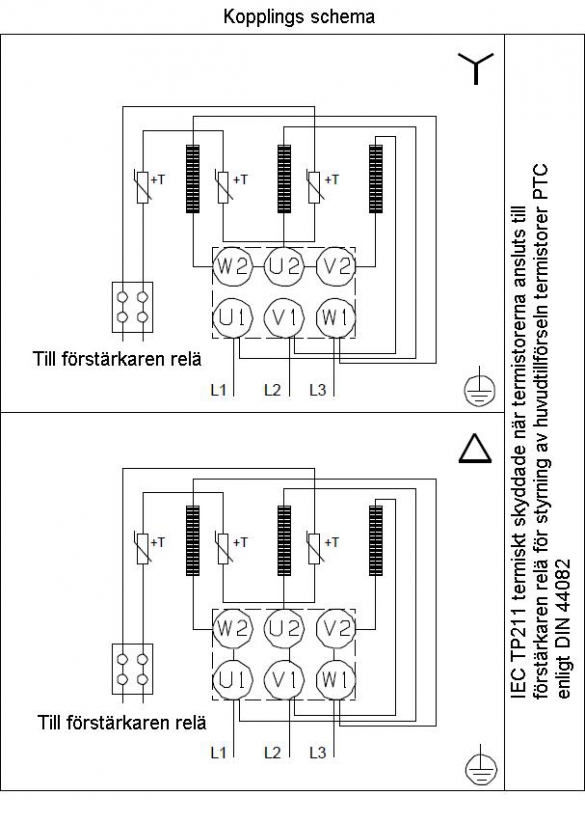 Kopplings schema

+T +T +T

W2 U2 V2

U1 V1 W1

Till förstärkaren relä

L1 L2 L3

+T +T +T

W2 U2 V2

U1 V1 W1

Till förstärkaren relä

L1 L2 L3

IEC TP211 termiskt skyddade när termistorerna ansluts till förstärkaren relä för styrning av huvudtillförseln termistorer PTC enligt DIN 44082